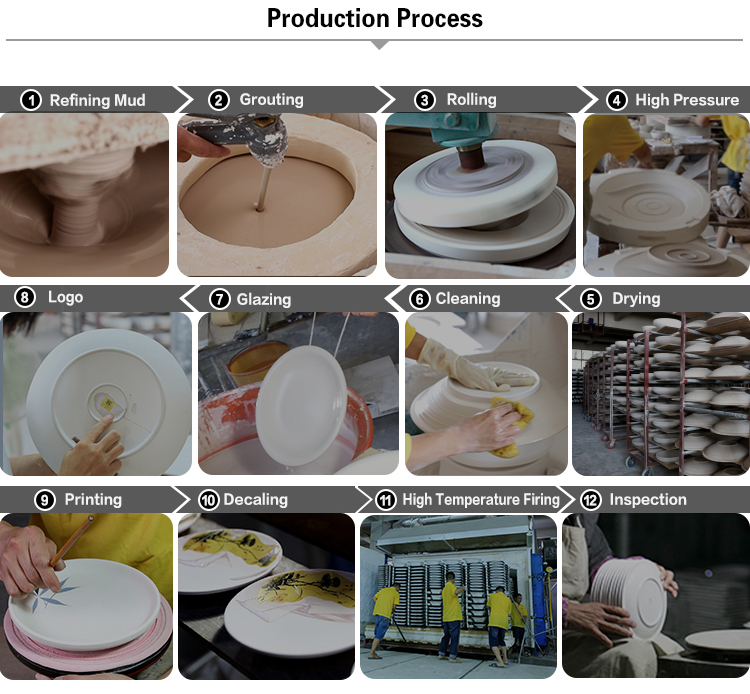 Production Process

1 Refining Mud

2 Grouting

3 Rolling

4 High Pressure

8 Logo

7 Glazing

6 Cleaning

5 Drying

9 Printing

10 Decaling

11 High Temperature Firing

12 Inspection